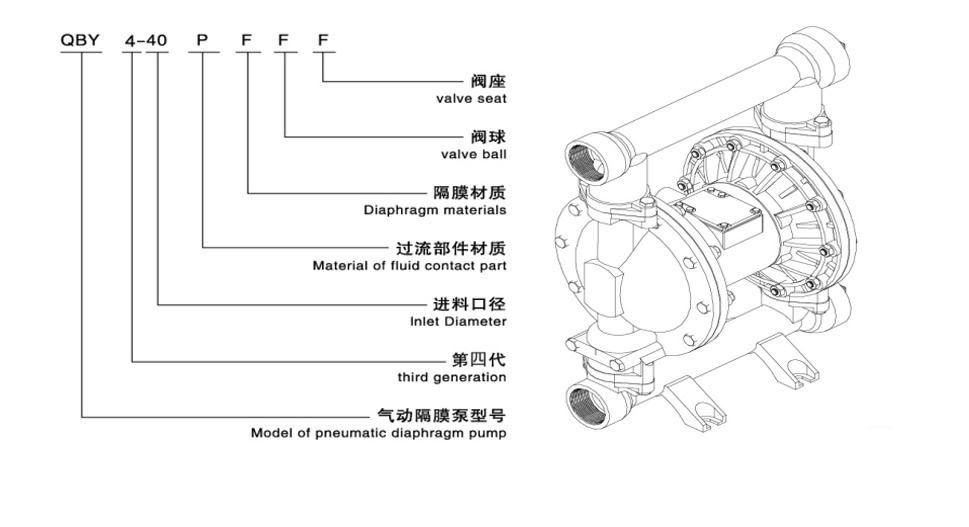 QBY 4-40 P F F F

阀座
valve seat

阀球
valve ball

隔膜材质
Diaphragm materials

过流部件材质
Material of fluid contact part

进料口径
Inlet Diameter

第四代
third generation

气动隔膜泵型号
Model of pneumatic diaphragm pump