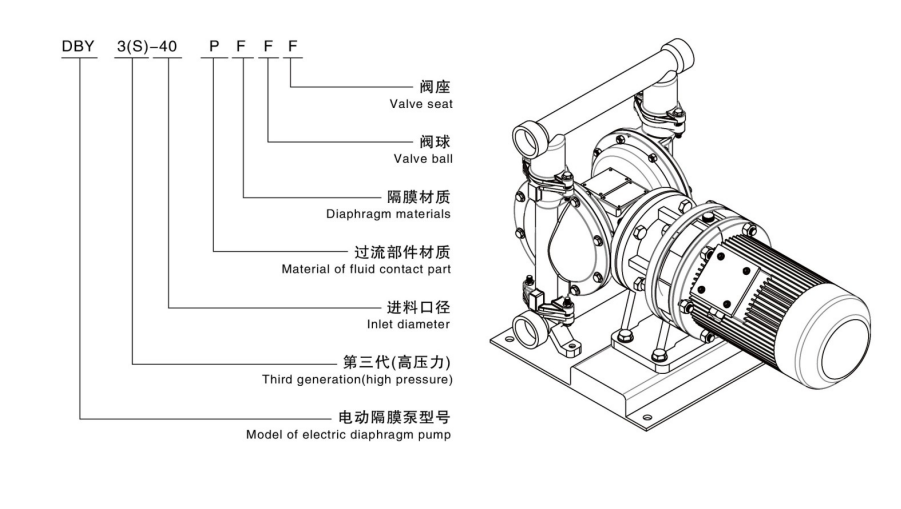 DBY 3(S)-40 P F F F

阀座
Valve seat

阀球
Valve ball

隔膜材质
Diaphragm materials

过流部件材质
Material of fluid contact part

进料口径
Inlet diameter

第三代(高压力)
Third generation(high pressure)

电动隔膜泵型号
Model of electric diaphragm pump