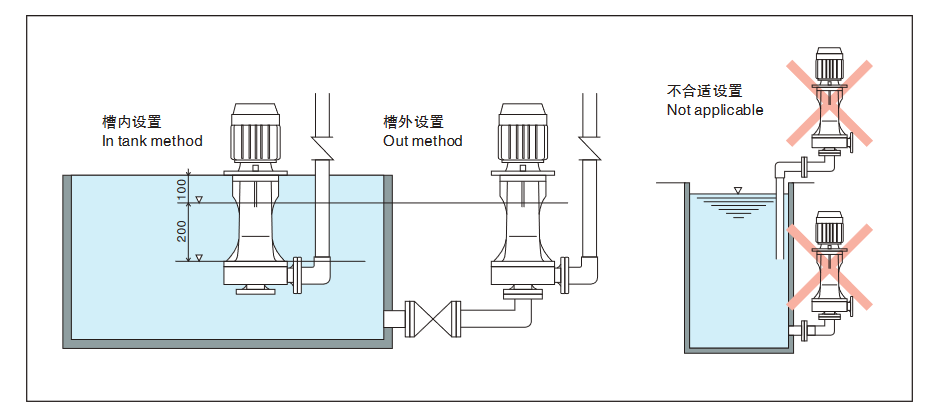 槽内设置
In tank method

100

200

槽外设置
Out method

不合适设置
Not applicable