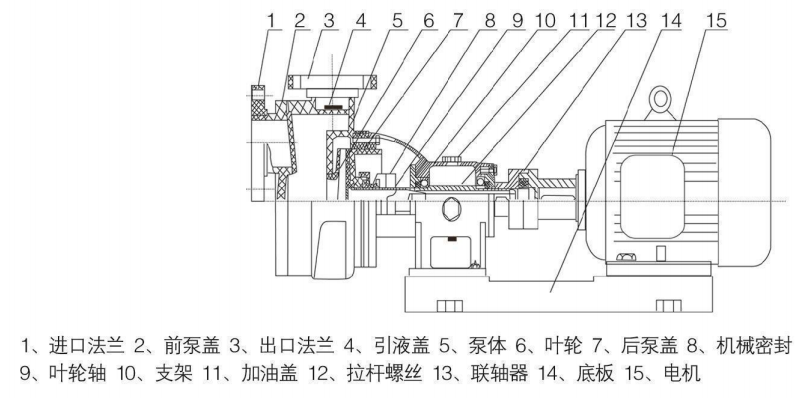 1 2 3 4 5 6 7 8 9 10 11 12 13 14 15

1、进口法兰 2、前泵盖 3、出口法兰 4、引液盖 5、泵体 6、叶轮 7、后泵盖 8、机械密封
9、叶轮轴 10、支架 11、加油盖 12、拉杆螺丝 13、联轴器 14、底板 15、电机